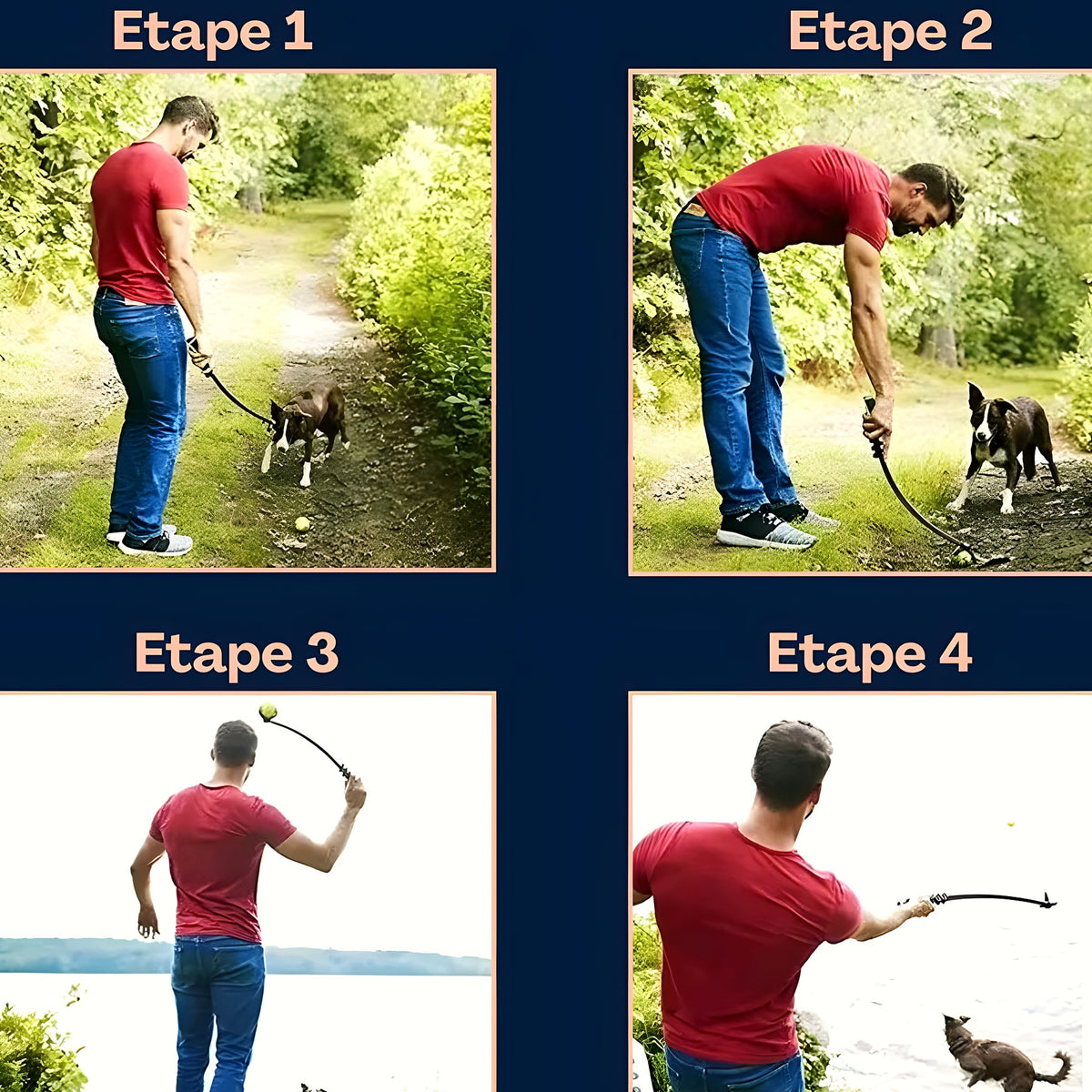 Etape 1

Etape 2

Etape 3

Etape 4