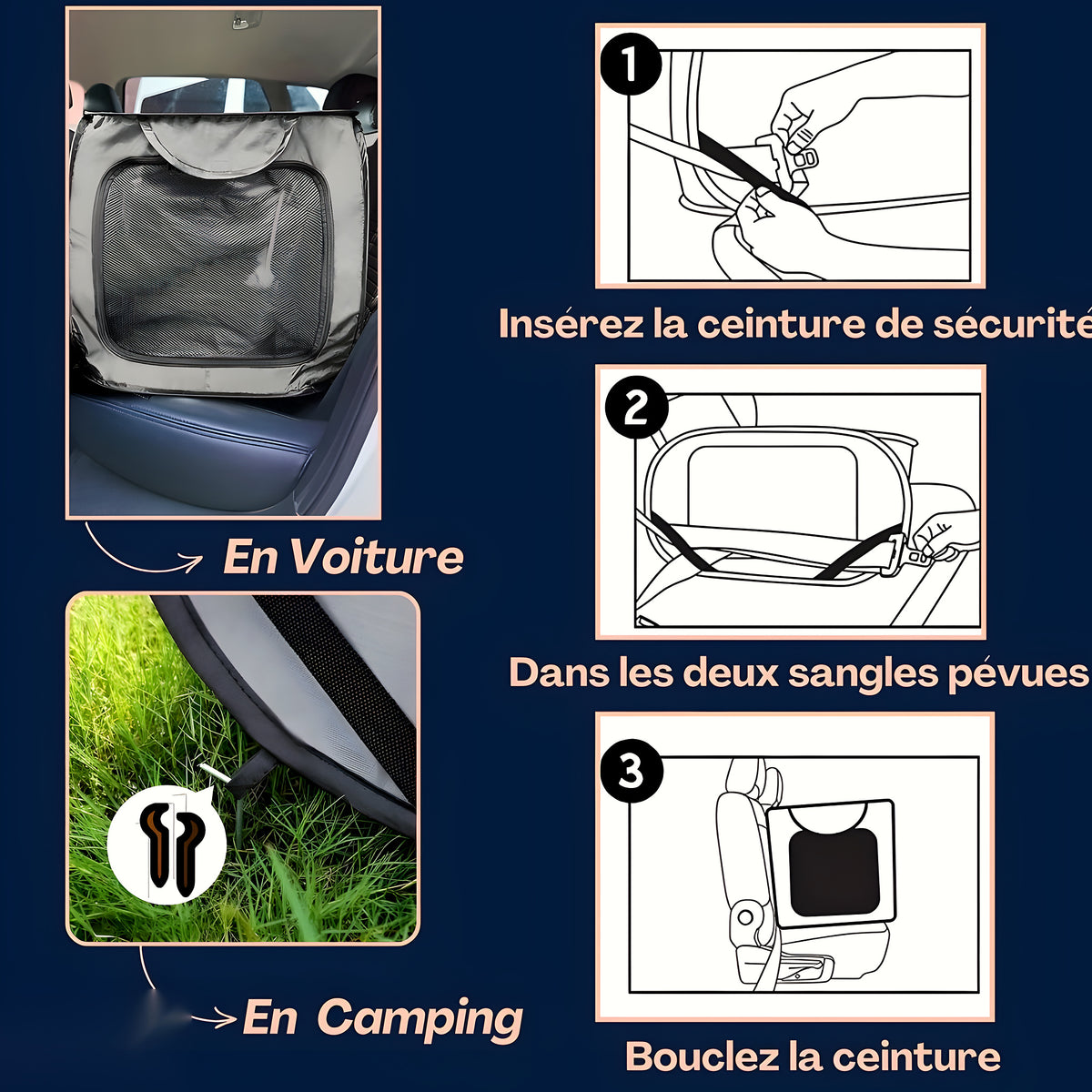 En Voiture

En Camping

1

Insérez la ceinture de sécurité

2

Dans les deux sangles pévues

3

Bouclez la ceinture